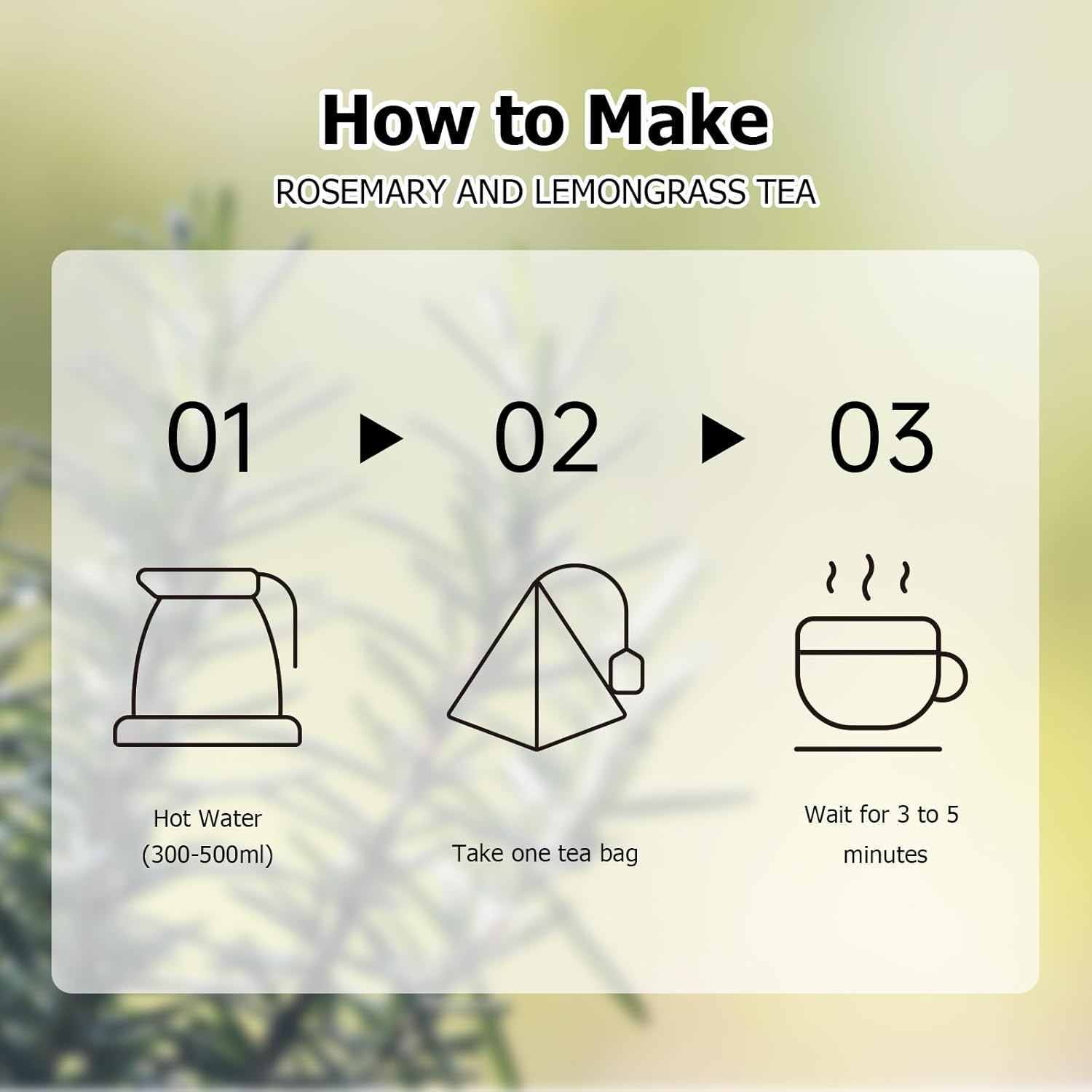 How to Make
ROSEMARY AND LEMONGRASS TEA

01

02

03

Hot Water
(300-500ml)

Take one tea bag

Wait for 3 to 5 minutes