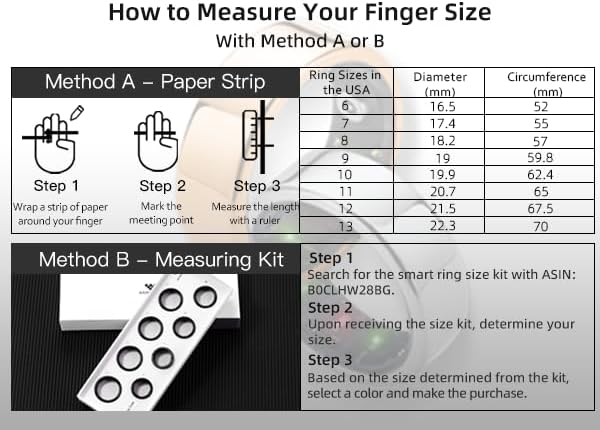 How to Measure Your Finger Size
With Method A or B

Method A – Paper Strip

Step 1
Wrap a strip of paper around your finger

Step 2
Mark the meeting point

Step 3
Measure the length with a ruler

| Ring Sizes in the USA | Diameter (mm) | Circumference (mm) |
|---|---|---|
| 6 | 16.5 | 52 |
| 7 | 17.4 | 55 |
| 8 | 18.2 | 57 |
| 9 | 19 | 59.8 |
| 10 | 19.9 | 62.4 |
| 11 | 20.7 | 65 |
| 12 | 21.5 | 67.5 |
| 13 | 22.3 | 70 |

Method B – Measuring Kit

Step 1
Search for the smart ring size kit with ASIN: B0CLHW28BG.

Step 2
Upon receiving the size kit, determine your size.

Step 3
Based on the size determined from the kit, select a color and make the purchase.