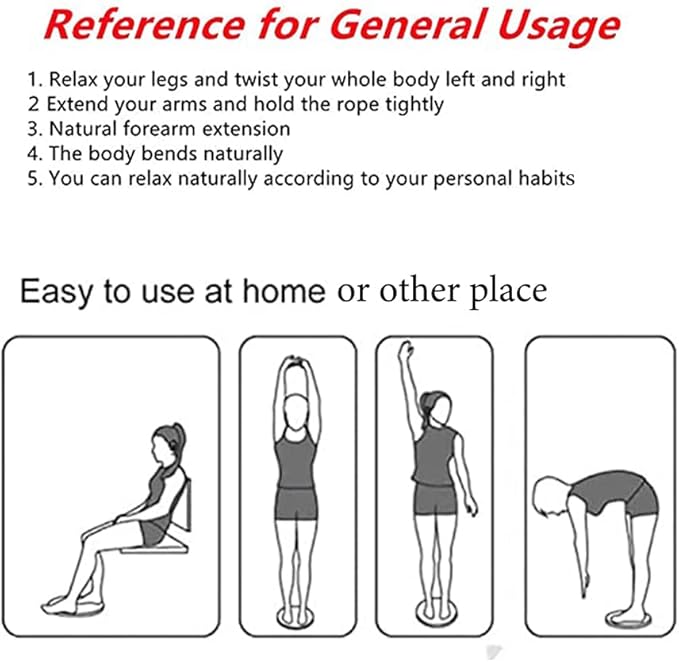 Reference for General Usage

1. Relax your legs and twist your whole body left and right
2 Extend your arms and hold the rope tightly
3. Natural forearm extension
4. The body bends naturally
5. You can relax naturally according to your personal habits

Easy to use at home or other place