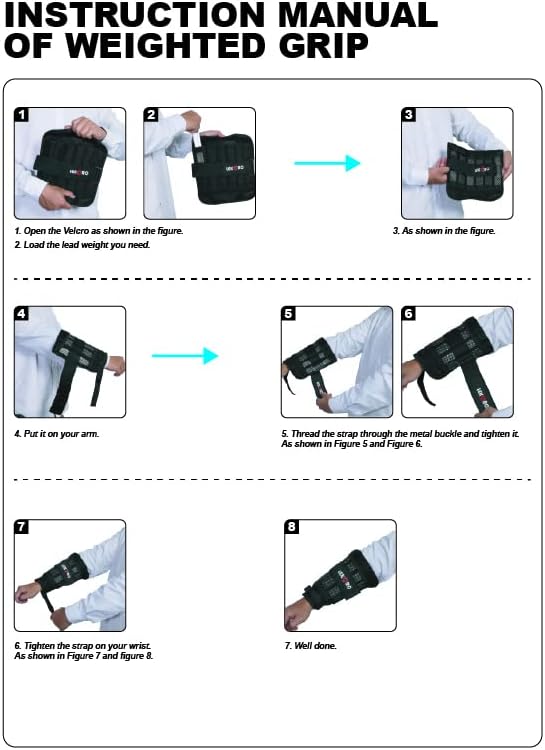 INSTRUCTION MANUAL OF WEIGHTED GRIP

1

2

3

1. Open the Velcro as shown in the figure.
2. Load the lead weight you need.

3. As shown in the figure.

4

5

6

4. Put it on your arm.

5. Thread the strap through the metal buckle and tighten it. As shown in Figure 5 and Figure 6.

7

8

6. Tighten the strap on your wrist. As shown in Figure 7 and figure 8.

7. Well done.