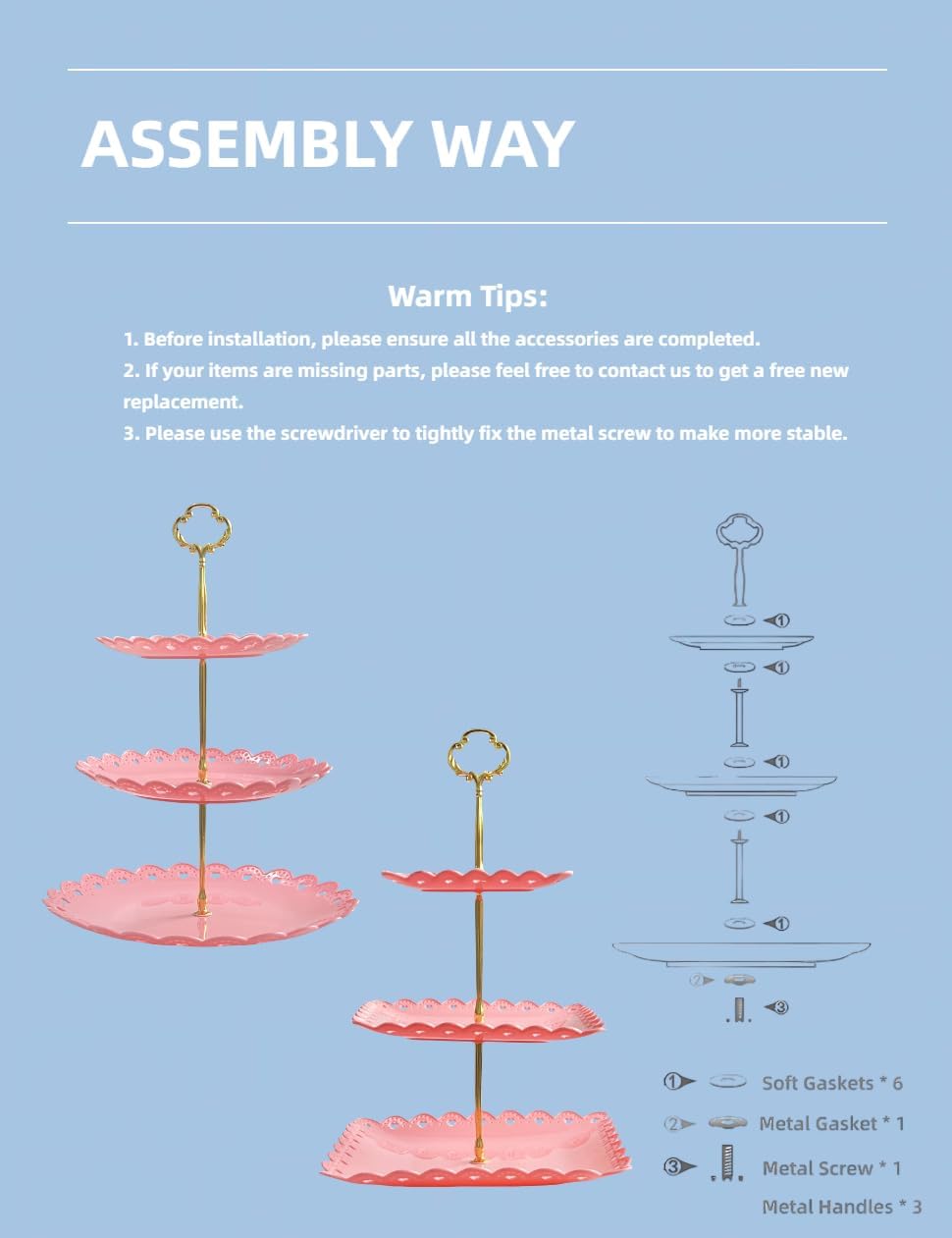 ASSEMBLY WAY

Warm Tips:

1. Before installation, please ensure all the accessories are completed.
2. If your items are missing parts, please feel free to contact us to get a free new replacement.
3. Please use the screwdriver to tightly fix the metal screw to make more stable.

①
①
①
①
①
②
③

① Soft Gaskets * 6
② Metal Gasket * 1
③ Metal Screw * 1
Metal Handles * 3