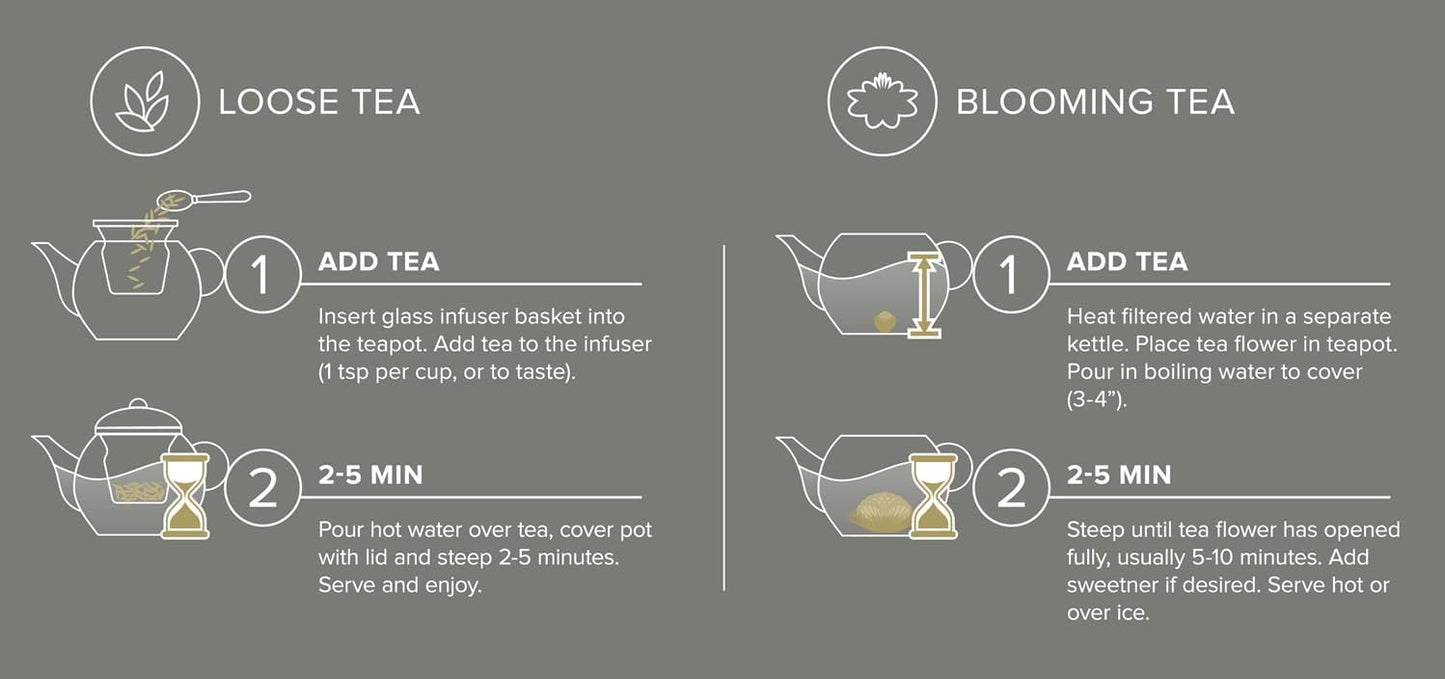 LOOSE TEA

1 ADD TEA

Insert glass infuser basket into the teapot. Add tea to the infuser (1 tsp per cup, or to taste).

2 2-5 MIN

Pour hot water over tea, cover pot with lid and steep 2-5 minutes. Serve and enjoy.

BLOOMING TEA

1 ADD TEA

Heat filtered water in a separate kettle. Place tea flower in teapot. Pour in boiling water to cover (3-4”).

2 2-5 MIN

Steep until tea flower has opened fully, usually 5-10 minutes. Add sweetner if desired. Serve hot or over ice.