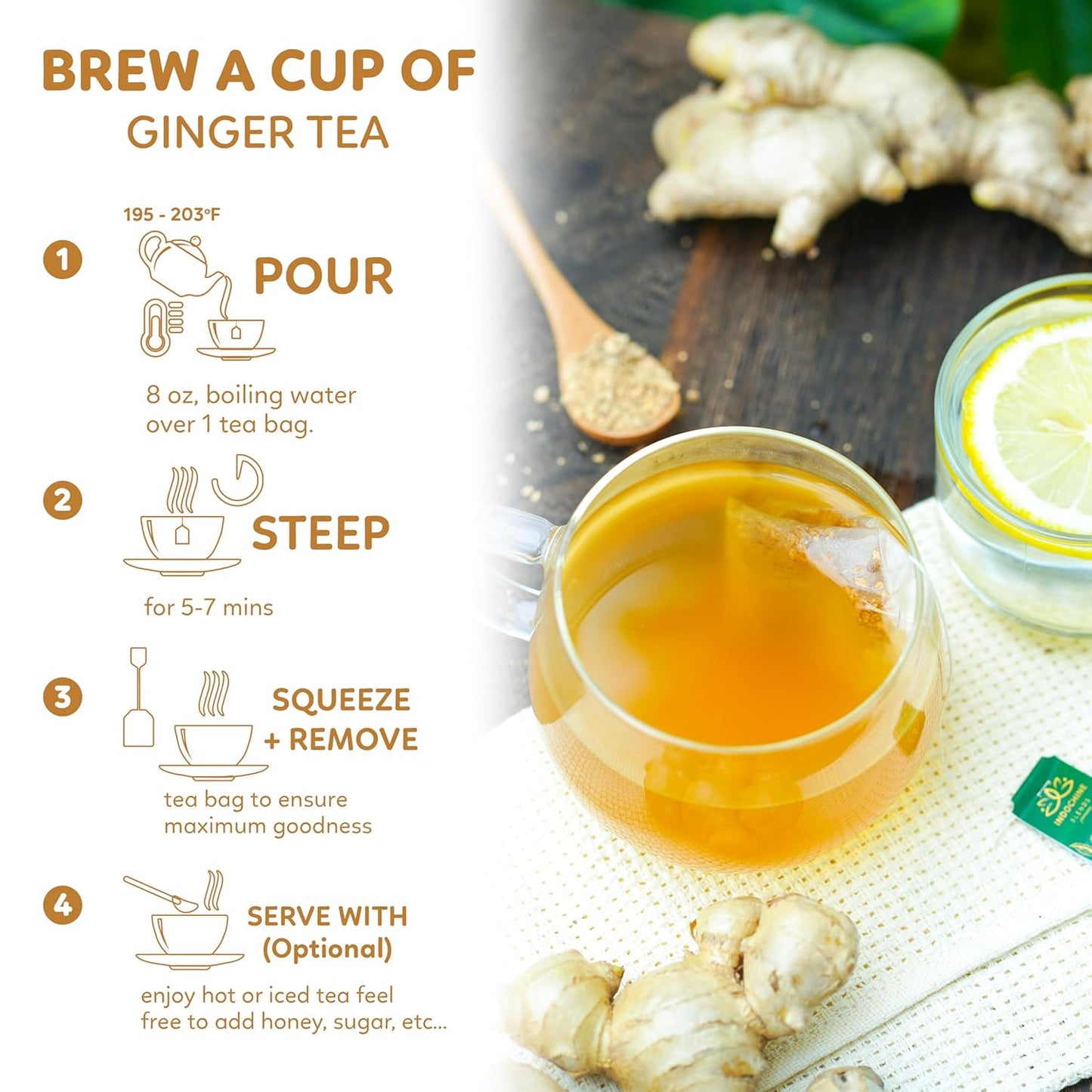 BREW A CUP OF
GINGER TEA

195 - 203°F

1 POUR

8 oz, boiling water over 1 tea bag.

2 STEEP

for 5-7 mins

3 SQUEEZE + REMOVE

tea bag to ensure maximum goodness

4 SERVE WITH (Optional)

enjoy hot or iced tea feel free to add honey, sugar, etc...

INDOCHINE BLENDS