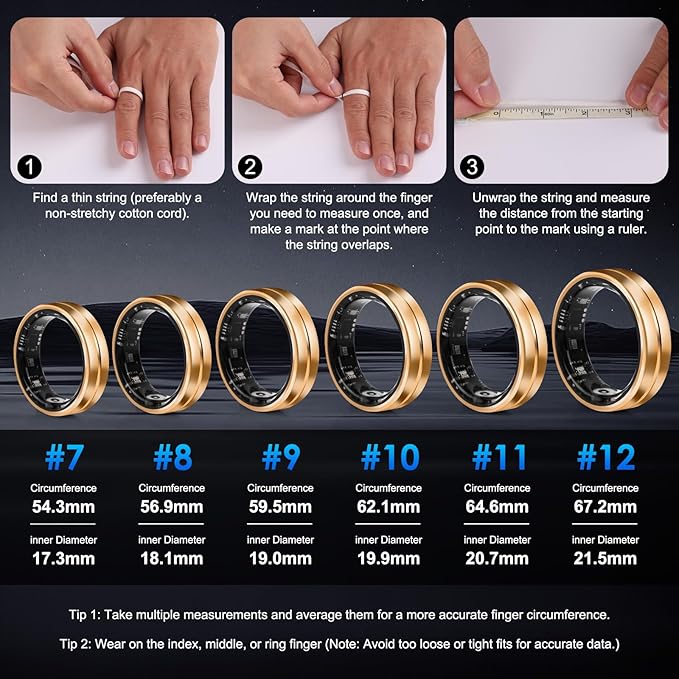 1

Find a thin string (preferably a non-stretchy cotton cord).

2

Wrap the string around the finger you need to measure once, and make a mark at the point where the string overlaps.

3

Unwrap the string and measure the distance from the starting point to the mark using a ruler.

#7
Circumference
54.3mm
inner Diameter
17.3mm

#8
Circumference
56.9mm
inner Diameter
18.1mm

#9
Circumference
59.5mm
inner Diameter
19.0mm

#10
Circumference
62.1mm
inner Diameter
19.9mm

#11
Circumference
64.6mm
inner Diameter
20.7mm

#12
Circumference
67.2mm
inner Diameter
21.5mm

Tip 1: Take multiple measurements and average them for a more accurate finger circumference.

Tip 2: Wear on the index, middle, or ring finger (Note: Avoid too loose or tight fits for accurate data.)