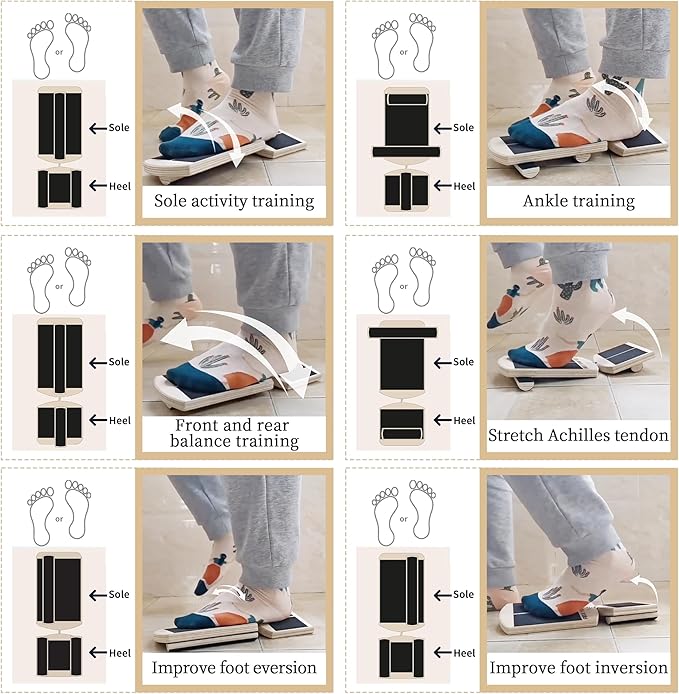 or

Sole

Heel

Sole activity training

or

Sole

Heel

Ankle training

or

Sole

Heel

Front and rear balance training

or

Sole

Heel

Stretch Achilles tendon

or

Sole

Heel

Improve foot eversion

or

Sole

Heel

Improve foot inversion