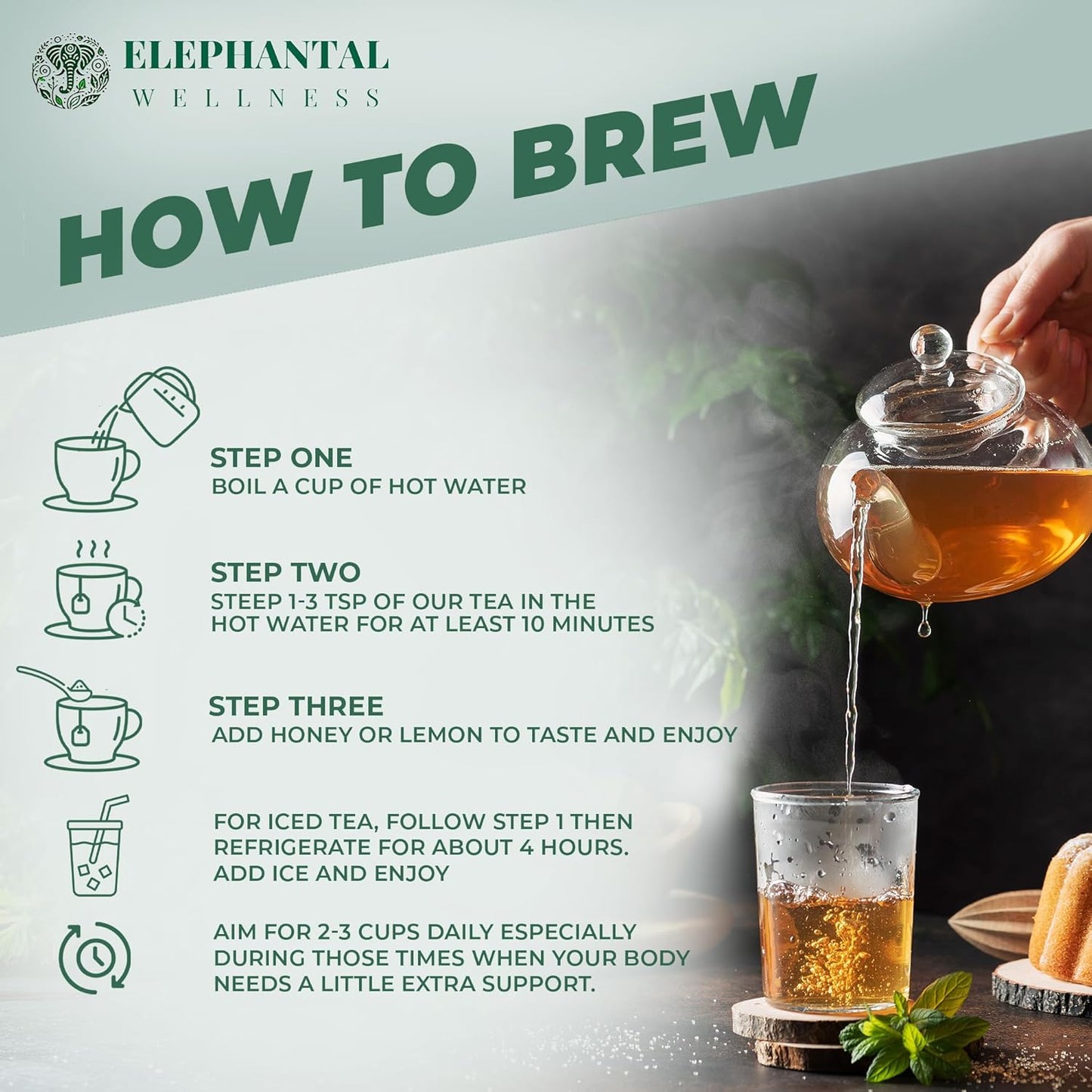 ELEPHANTAL
WELLNESS

HOW TO BREW

STEP ONE
BOIL A CUP OF HOT WATER

STEP TWO
STEEP 1-3 TSP OF OUR TEA IN THE HOT WATER FOR AT LEAST 10 MINUTES

STEP THREE
ADD HONEY OR LEMON TO TASTE AND ENJOY

FOR ICED TEA, FOLLOW STEP 1 THEN REFRIGERATE FOR ABOUT 4 HOURS. ADD ICE AND ENJOY

AIM FOR 2-3 CUPS DAILY ESPECIALLY DURING THOSE TIMES WHEN YOUR BODY NEEDS A LITTLE EXTRA SUPPORT.