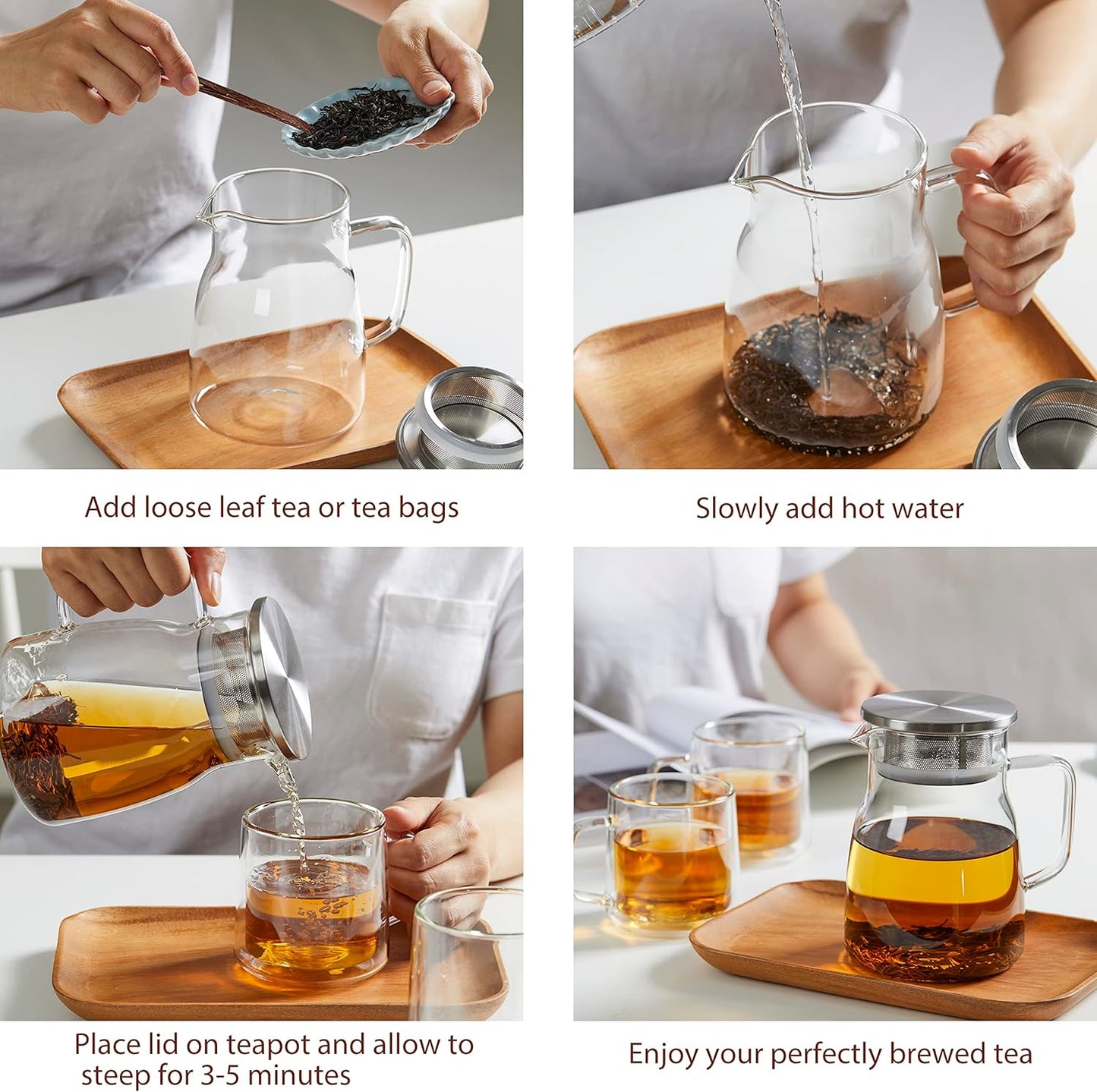 Add loose leaf tea or tea bags

Slowly add hot water

Place lid on teapot and allow to steep for 3-5 minutes

Enjoy your perfectly brewed tea