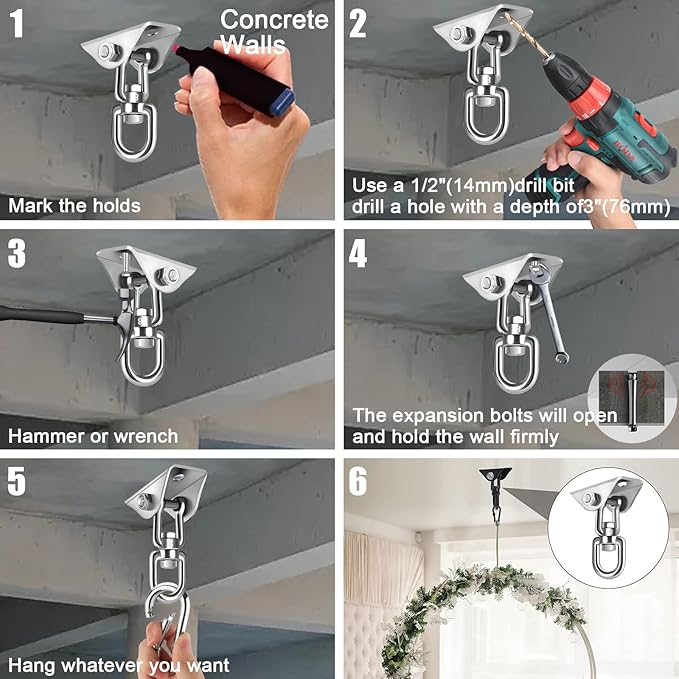 1

Concrete Walls

Mark the holds

2

Use a 1/2"(14mm)drill bit drill a hole with a depth of3"(76mm)

3

Hammer or wrench

4

The expansion bolts will open and hold the wall firmly

5

Hang whatever you want

6