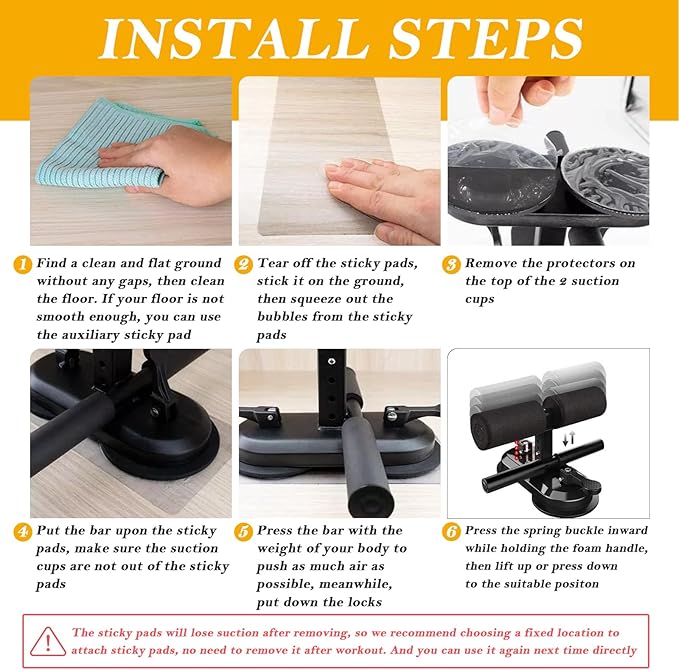 INSTALL STEPS

1 Find a clean and flat ground without any gaps, then clean the floor. If your floor is not smooth enough, you can use the auxiliary sticky pad

2 Tear off the sticky pads, stick it on the ground, then squeeze out the bubbles from the sticky pads

3 Remove the protectors on the top of the 2 suction cups

4 Put the bar upon the sticky pads, make sure the suction cups are not out of the sticky pads

5 Press the bar with the weight of your body to push as much air as possible, meanwhile, put down the locks

6 Press the spring buckle inward while holding the foam handle, then lift up or press down to the suitable positon

The sticky pads will lose suction after removing, so we recommend choosing a fixed location to attach sticky pads, no need to remove it after workout. And you can use it again next time directly