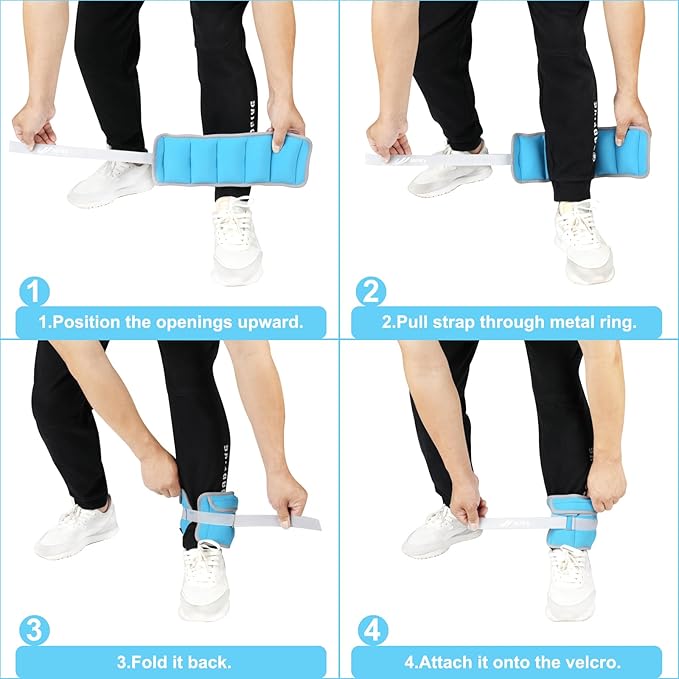 1

1.Position the openings upward.

2

2.Pull strap through metal ring.

3

3.Fold it back.

4

4.Attach it onto the velcro.