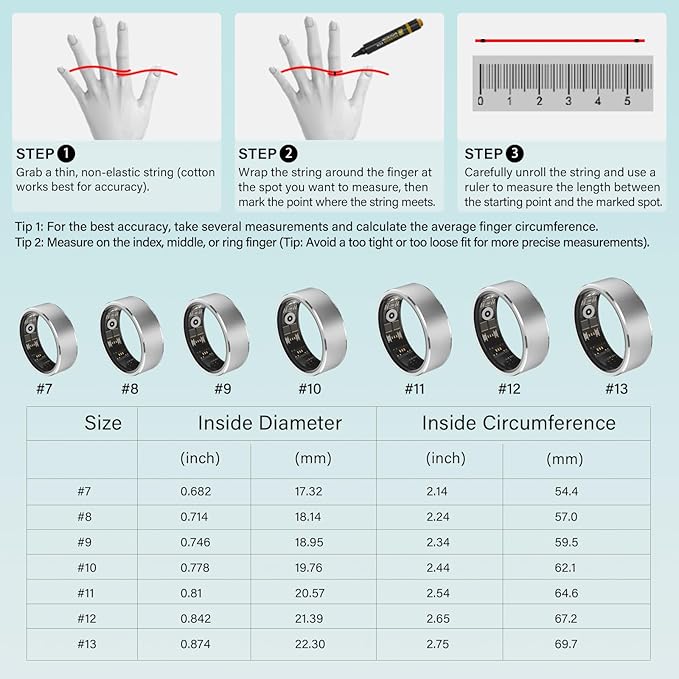 0 1 2 3 4 5

STEP 1
Grab a thin, non-elastic string (cotton works best for accuracy).

STEP 2
Wrap the string around the finger at the spot you want to measure, then mark the point where the string meets.

STEP 3
Carefully unroll the string and use a ruler to measure the length between the starting point and the marked spot.

Tip 1: For the best accuracy, take several measurements and calculate the average finger circumference.
Tip 2: Measure on the index, middle, or ring finger (Tip: Avoid a too tight or too loose fit for more precise measurements).

#7 #8 #9 #10 #11 #12 #13

| Size | Inside Diameter | | Inside Circumference | |
|---|---|---|---|---|
| | (inch) | (mm) | (inch) | (mm) |
| #7 | 0.682 | 17.32 | 2.14 | 54.4 |
| #8 | 0.714 | 18.14 | 2.24 | 57.0 |
| #9 | 0.746 | 18.95 | 2.34 | 59.5 |
| #10 | 0.778 | 19.76 | 2.44 | 62.1 |
| #11 | 0.81 | 20.57 | 2.54 | 64.6 |
| #12 | 0.842 | 21.39 | 2.65 | 67.2 |
| #13 | 0.874 | 22.30 | 2.75 | 69.7 |