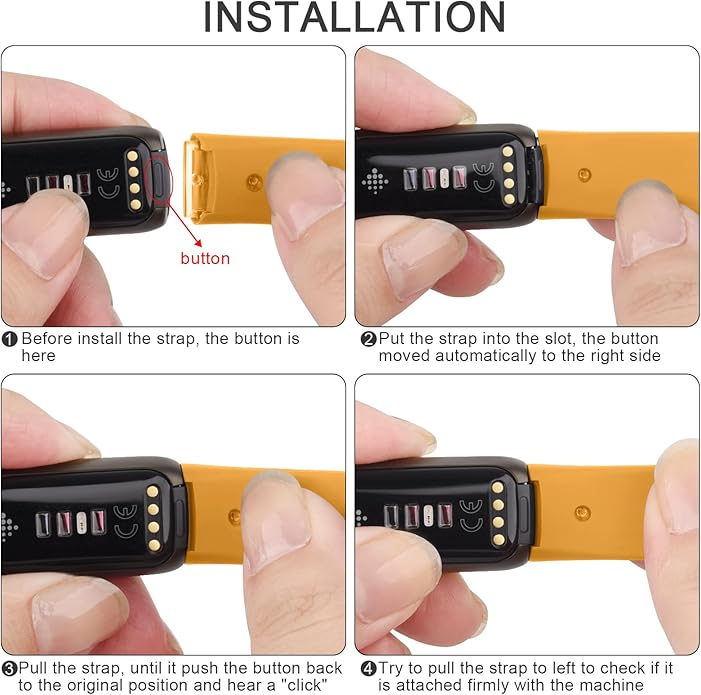 INSTALLATION

button

❶ Before install the strap, the button is here

❷ Put the strap into the slot, the button moved automatically to the right side

❸ Pull the strap, until it push the button back to the original position and hear a "click"

❹ Try to pull the strap to left to check if it is attached firmly with the machine