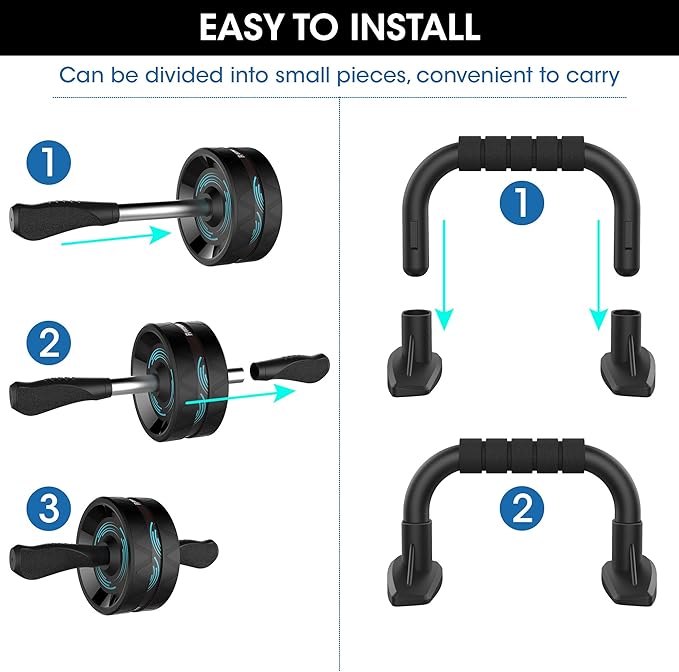 EASY TO INSTALL

Can be divided into small pieces, convenient to carry

1

2

3

1

2