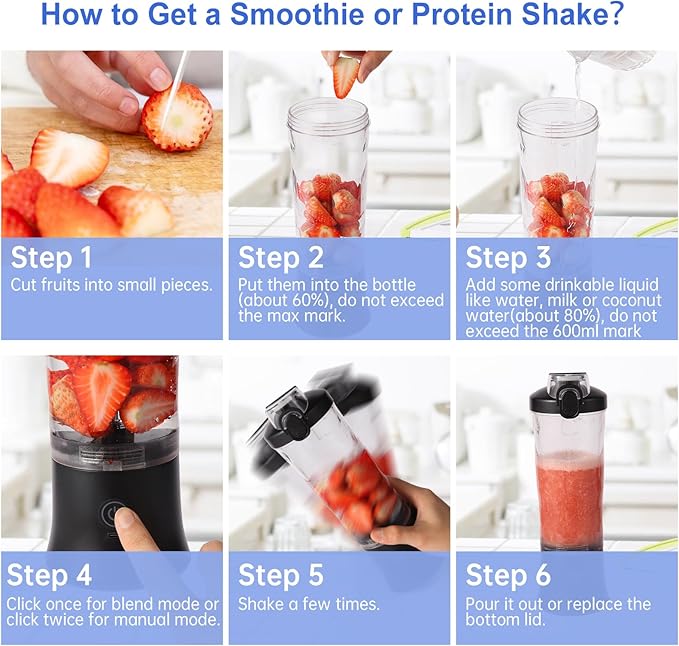 How to Get a Smoothie or Protein Shake?

Step 1
Cut fruits into small pieces.

Step 2
Put them into the bottle (about 60%), do not exceed the max mark.

Step 3
Add some drinkable liquid like water, milk or coconut water(about 80%), do not exceed the 600ml mark

Step 4
Click once for blend mode or click twice for manual mode.

Step 5
Shake a few times.

Step 6
Pour it out or replace the bottom lid.