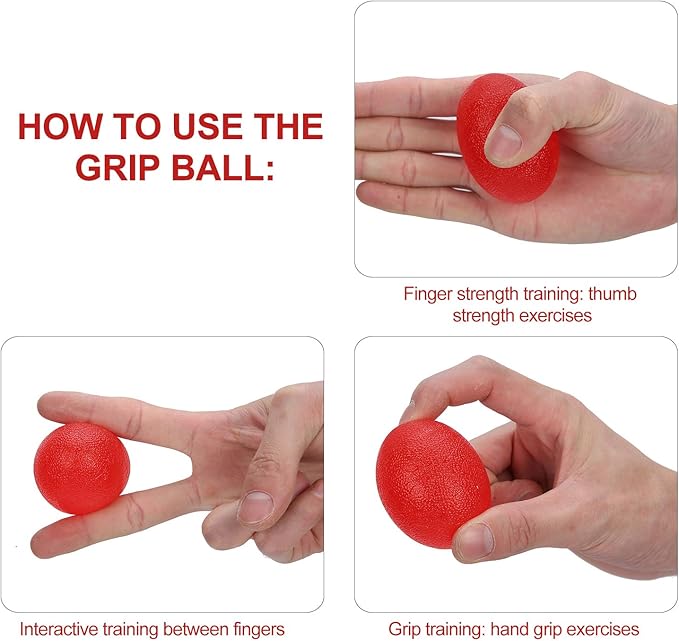 HOW TO USE THE GRIP BALL:

Finger strength training: thumb strength exercises

Interactive training between fingers

Grip training: hand grip exercises