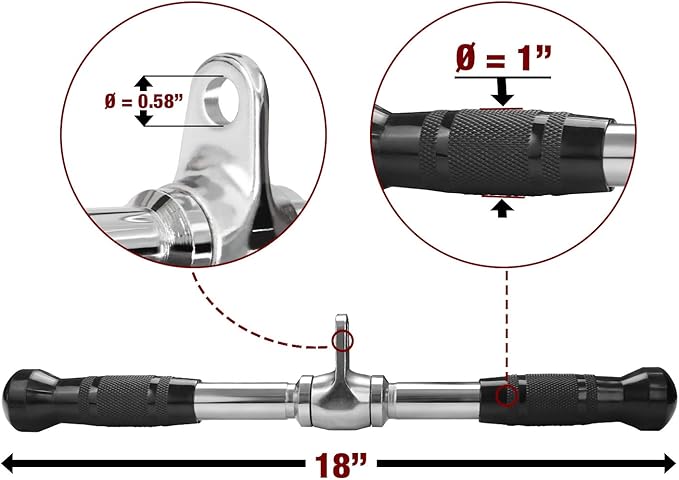 Ø = 0.58”

Ø = 1”

18”