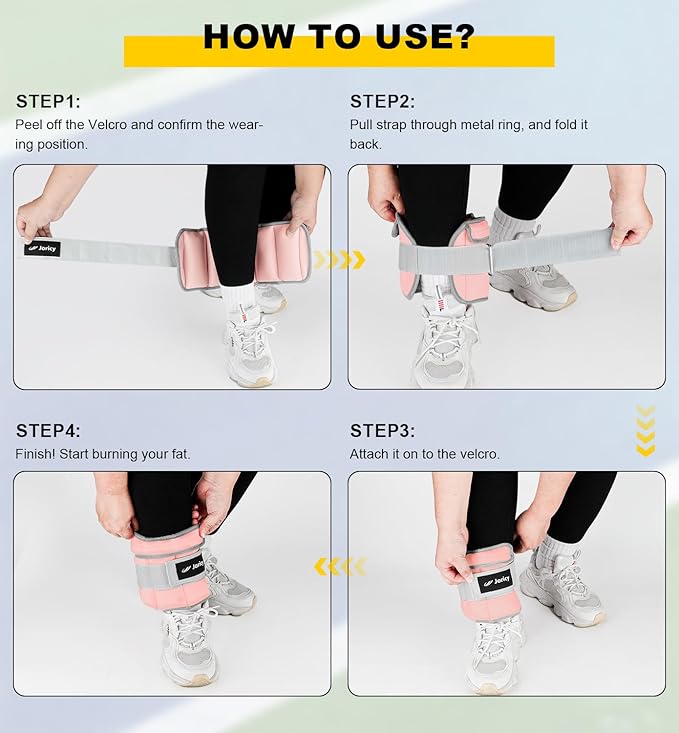 HOW TO USE?

STEP1:
Peel off the Velcro and confirm the wearing position.

Joricy

STEP2:
Pull strap through metal ring, and fold it back.

STEP4:
Finish! Start burning your fat.

Joricy

STEP3:
Attach it on to the velcro.

Joricy