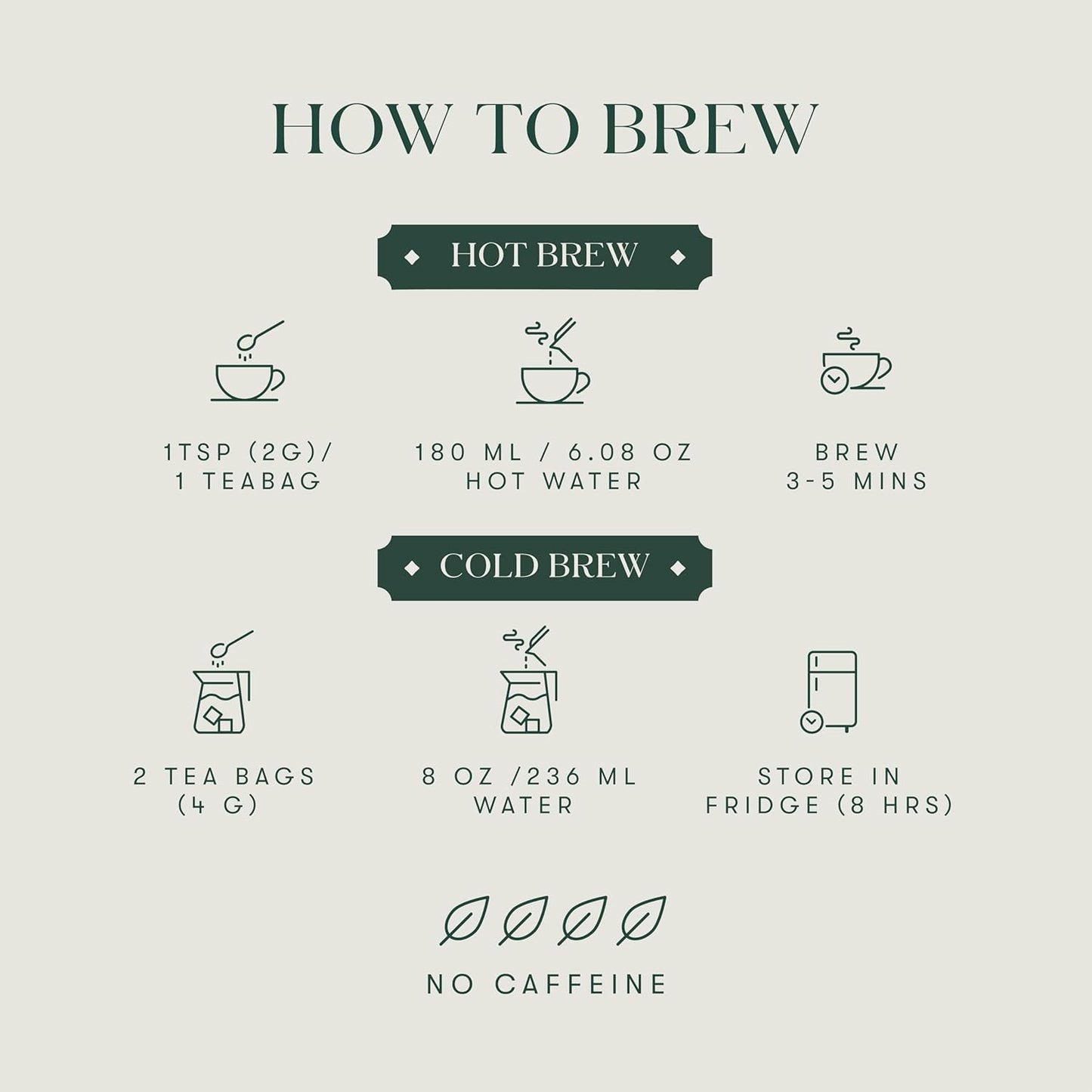 HOW TO BREW

HOT BREW

1TSP (2G)/
1 TEABAG

180 ML / 6.08 OZ
HOT WATER

BREW
3-5 MINS

COLD BREW

2 TEA BAGS
(4 G)

8 OZ /236 ML
WATER

STORE IN
FRIDGE (8 HRS)

NO CAFFEINE